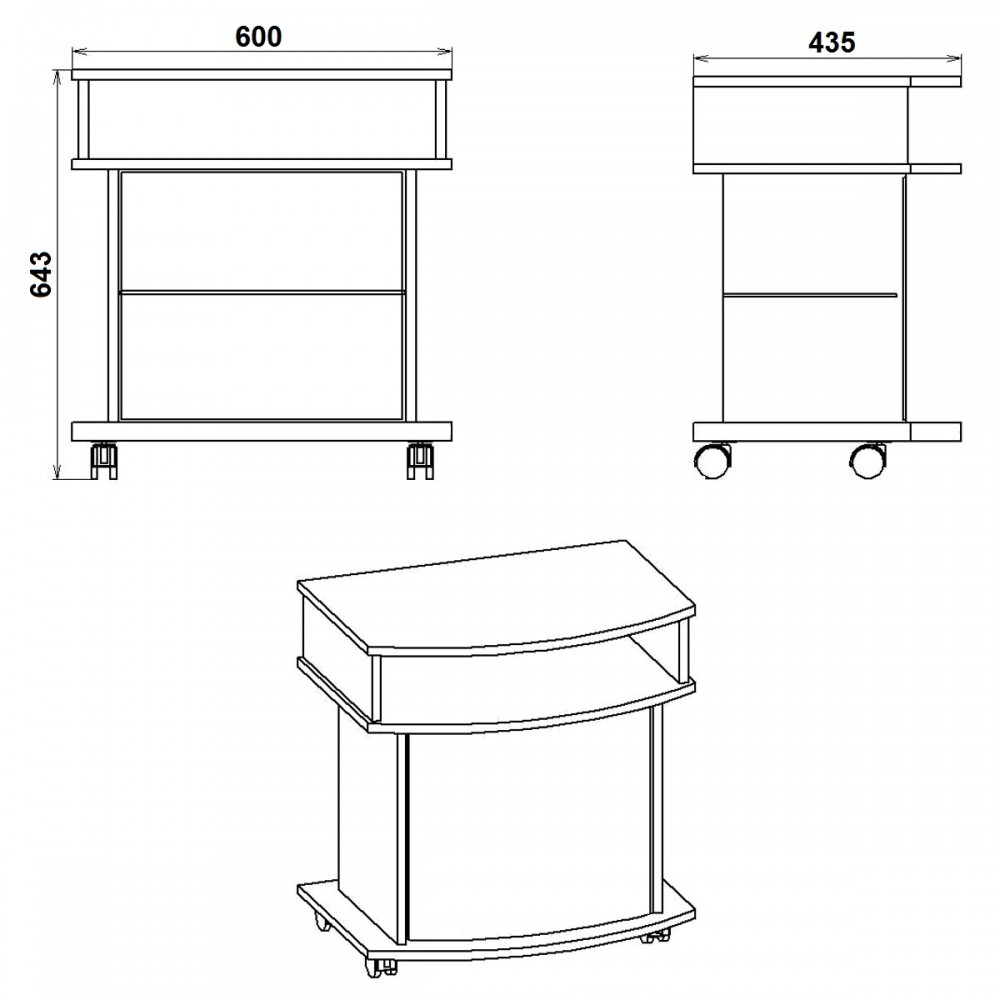 600
643
435