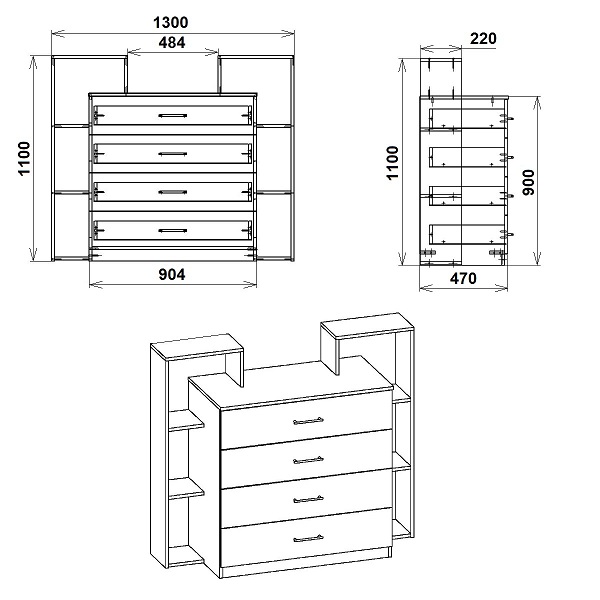 1300
484
1100
904
220
1100
900
470